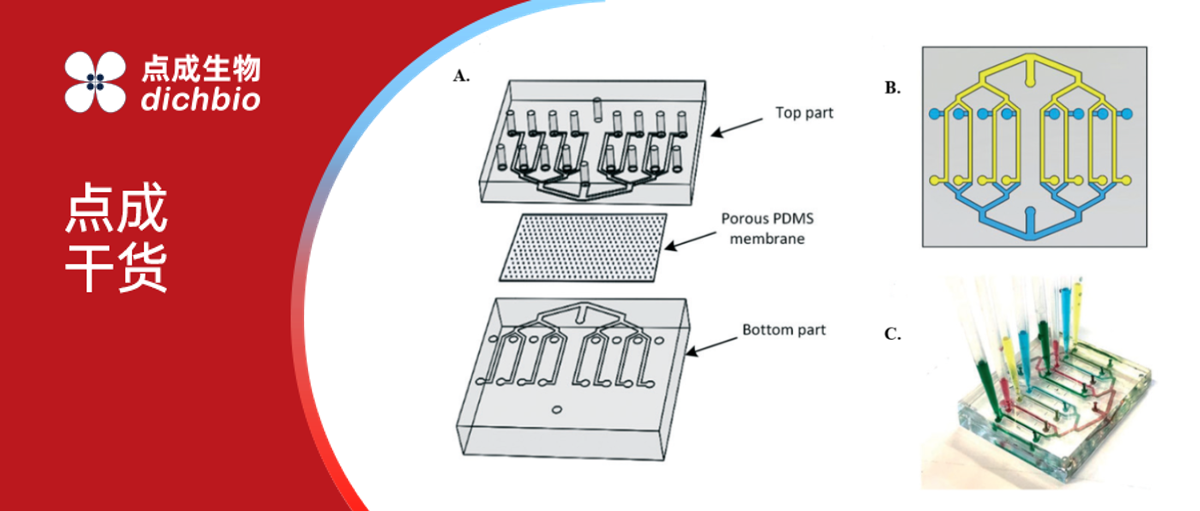 点成生物
dichbio

点成
干货

A.

Top part

Porous PDMS membrane

Bottom part

B.

C.